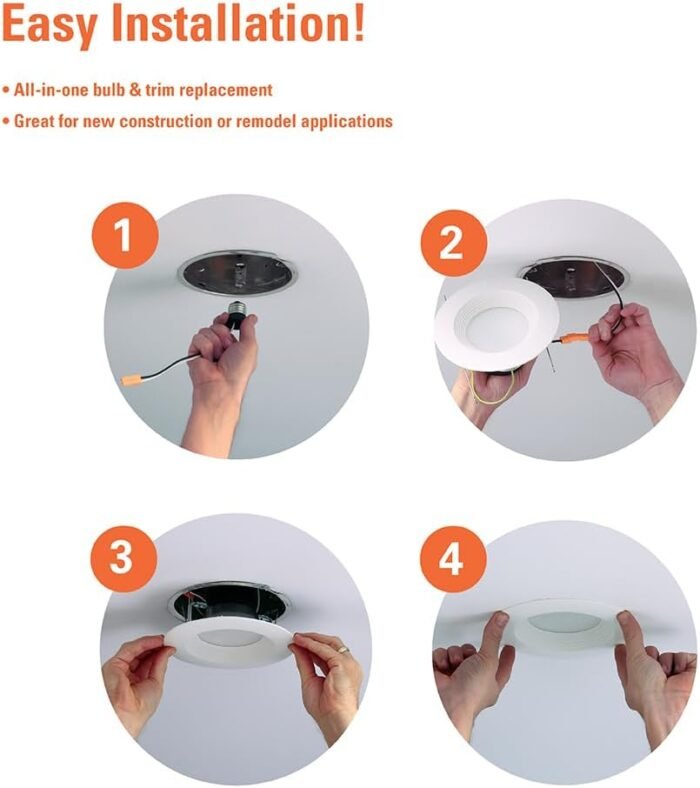 Easy Installation!

• All-in-one bulb & trim replacement

• Great for new construction or remodel applications

1

2

3

4