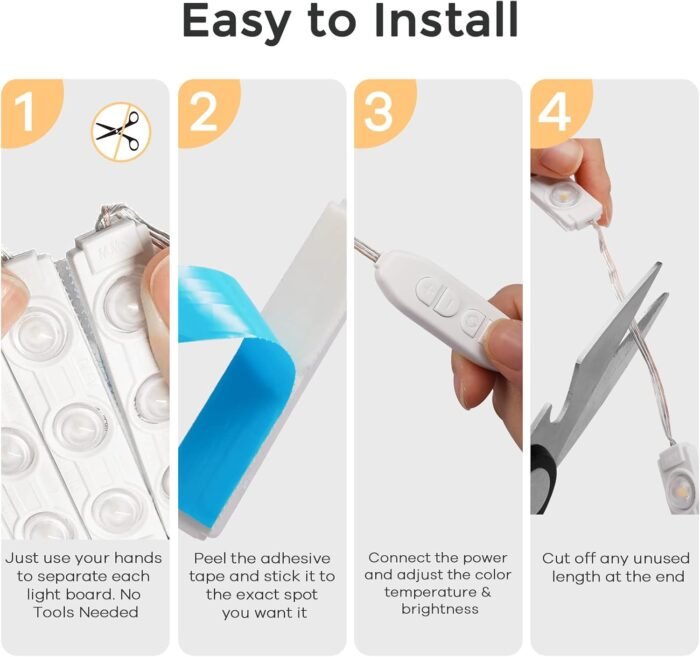 Easy to Install

1

Just use your hands to separate each light board. No Tools Needed

2

Peel the adhesive tape and stick it to the exact spot you want it

3

Connect the power and adjust the color temperature & brightness

4

Cut off any unused length at the end