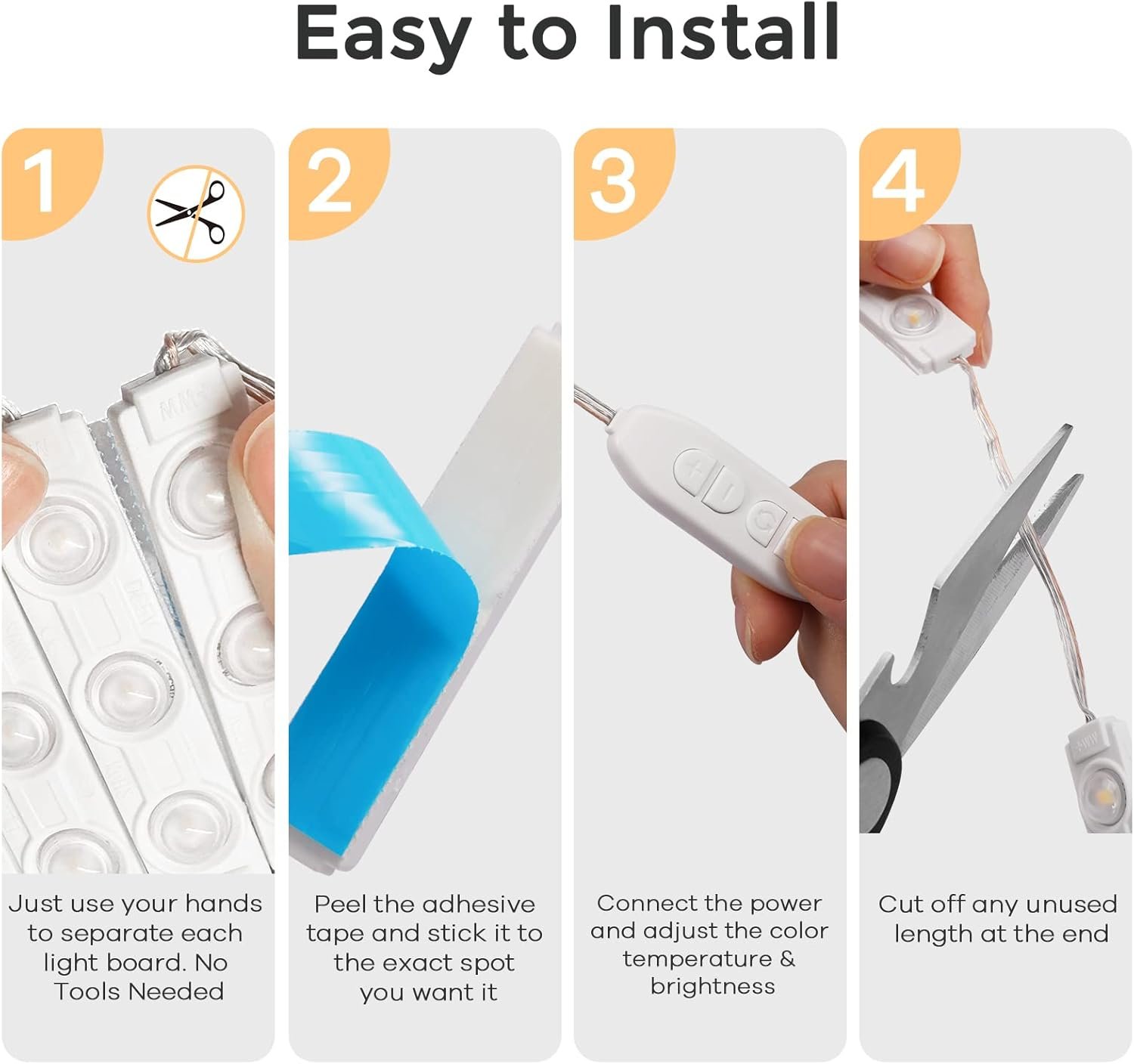 Easy to Install

1

Just use your hands to separate each light board. No Tools Needed

2

Peel the adhesive tape and stick it to the exact spot you want it

3

Connect the power and adjust the color temperature & brightness

4

Cut off any unused length at the end