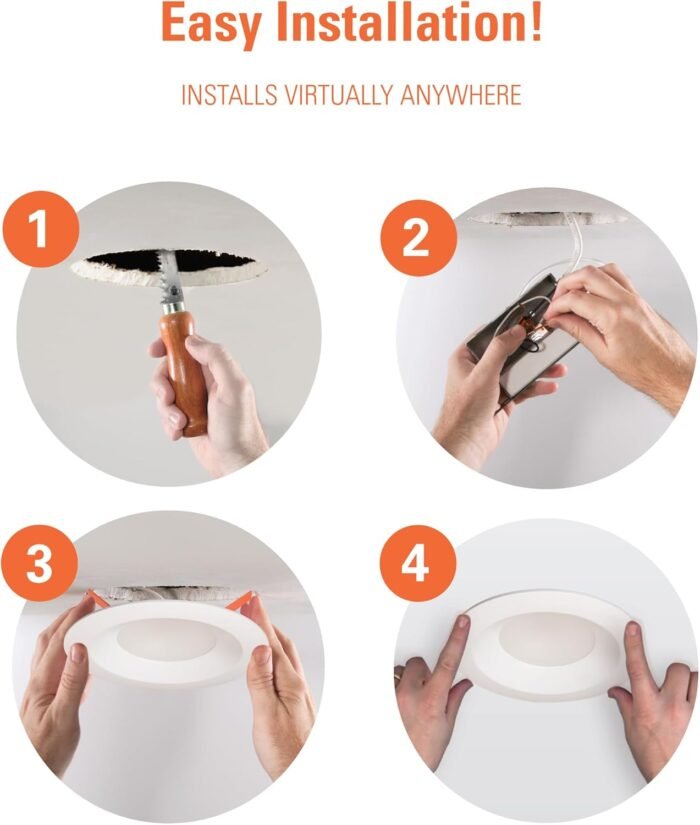 Easy Installation!

INSTALLS VIRTUALLY ANYWHERE

1

2

3

4