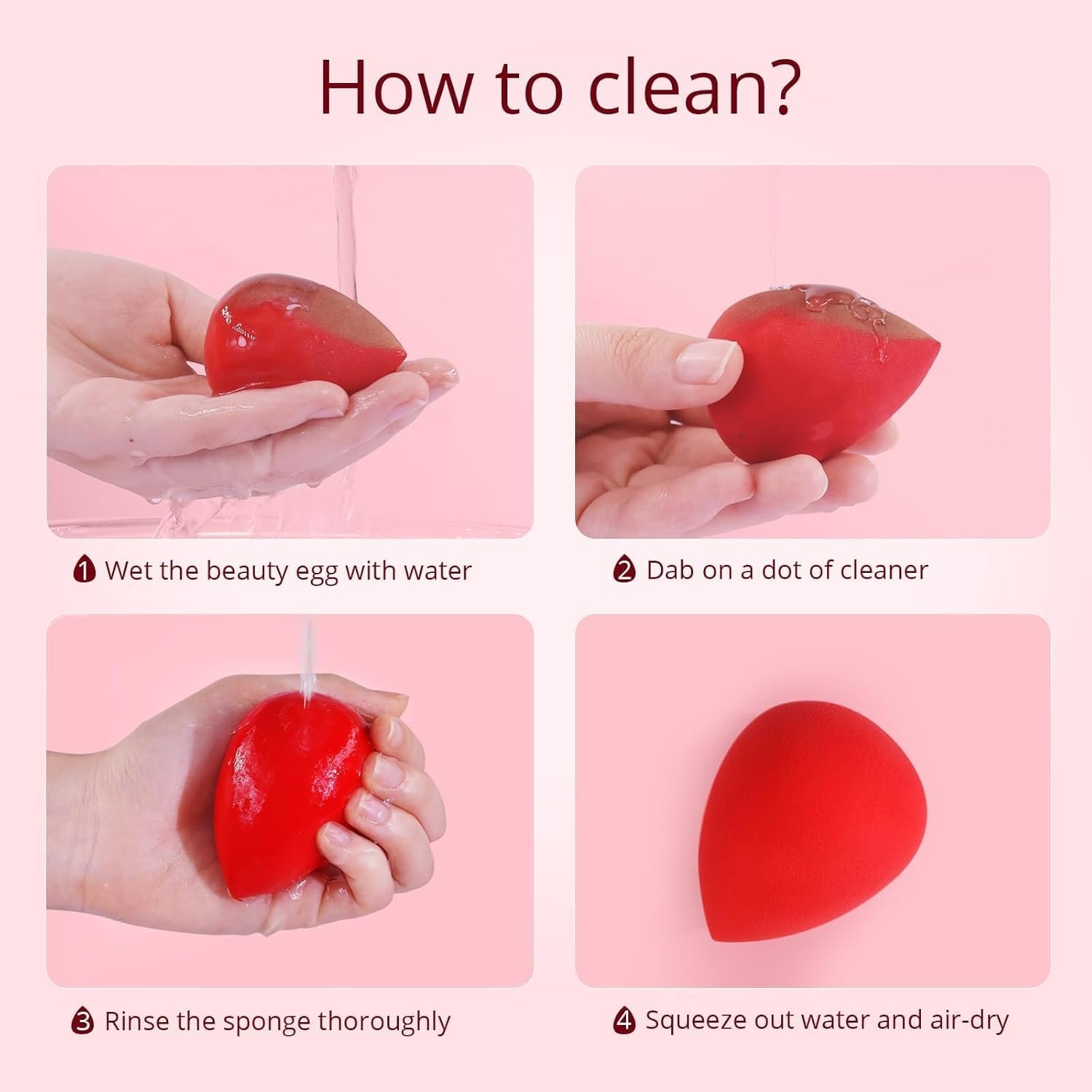 How to clean?

1 Wet the beauty egg with water

2 Dab on a dot of cleaner

3 Rinse the sponge thoroughly

4 Squeeze out water and air-dry