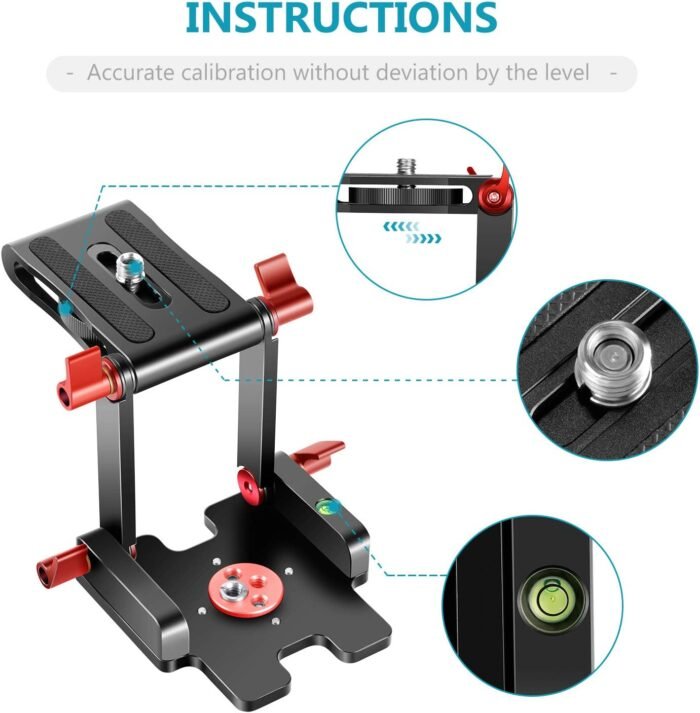 INSTRUCTIONS

- Accurate calibration without deviation by the level -