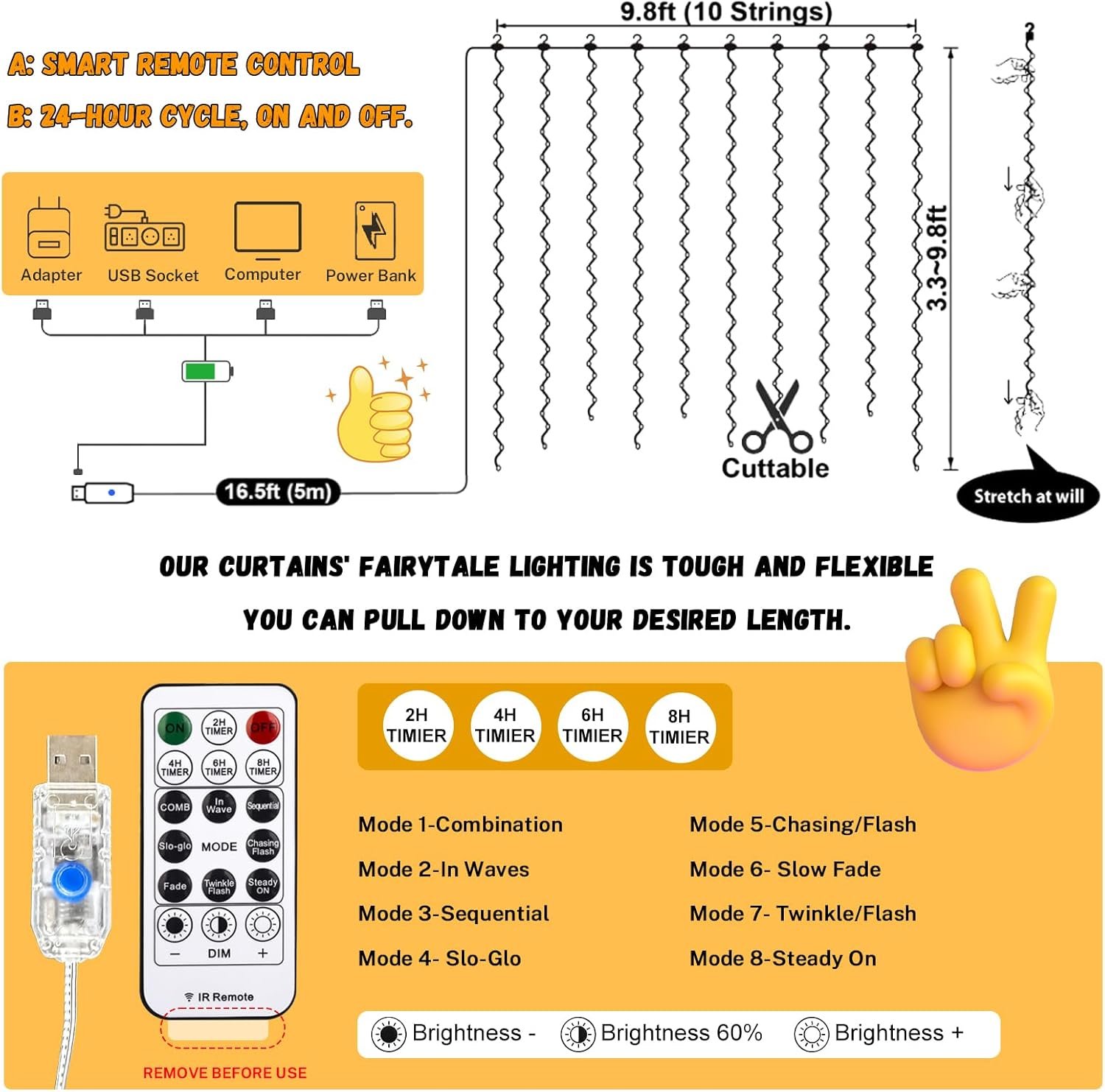 A: SMART REMOTE CONTROL

B: 24-HOUR CYCLE, ON AND OFF.

Adapter USB Socket Computer Power Bank

16.5ft (5m)

9.8ft (10 Strings)

3.3~9.8ft

Cuttable

Stretch at will

OUR CURTAINS' FAIRYTALE LIGHTING IS TOUGH AND FLEXIBLE

YOU CAN PULL DOWN TO YOUR DESIRED LENGTH.

ON 2H TIMER OFF
4H TIMER 6H TIMER 8H TIMER
COMB In Wave Sequential
Slo-glo MODE Chasing Flash
Fade Twinkle Flash Steady ON
− DIM +
IR Remote

REMOVE BEFORE USE

2H TIMIER 4H TIMIER 6H TIMIER 8H TIMIER

Mode 1-Combination

Mode 2-In Waves

Mode 3-Sequential

Mode 4- Slo-Glo

Mode 5-Chasing/Flash

Mode 6- Slow Fade

Mode 7- Twinkle/Flash

Mode 8-Steady On

Brightness - Brightness 60% Brightness +