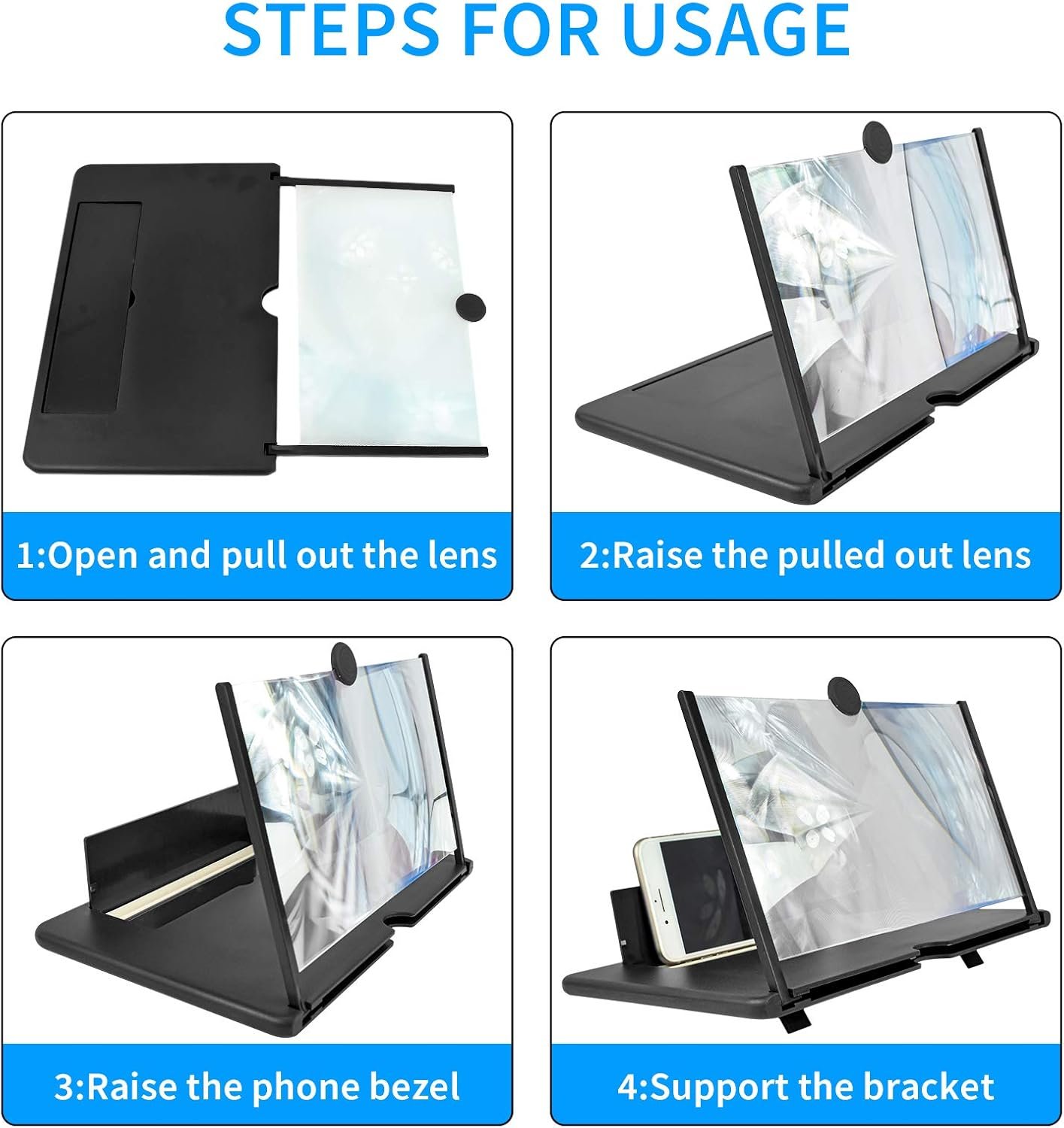 STEPS FOR USAGE

1:Open and pull out the lens

2:Raise the pulled out lens

3:Raise the phone bezel

4:Support the bracket