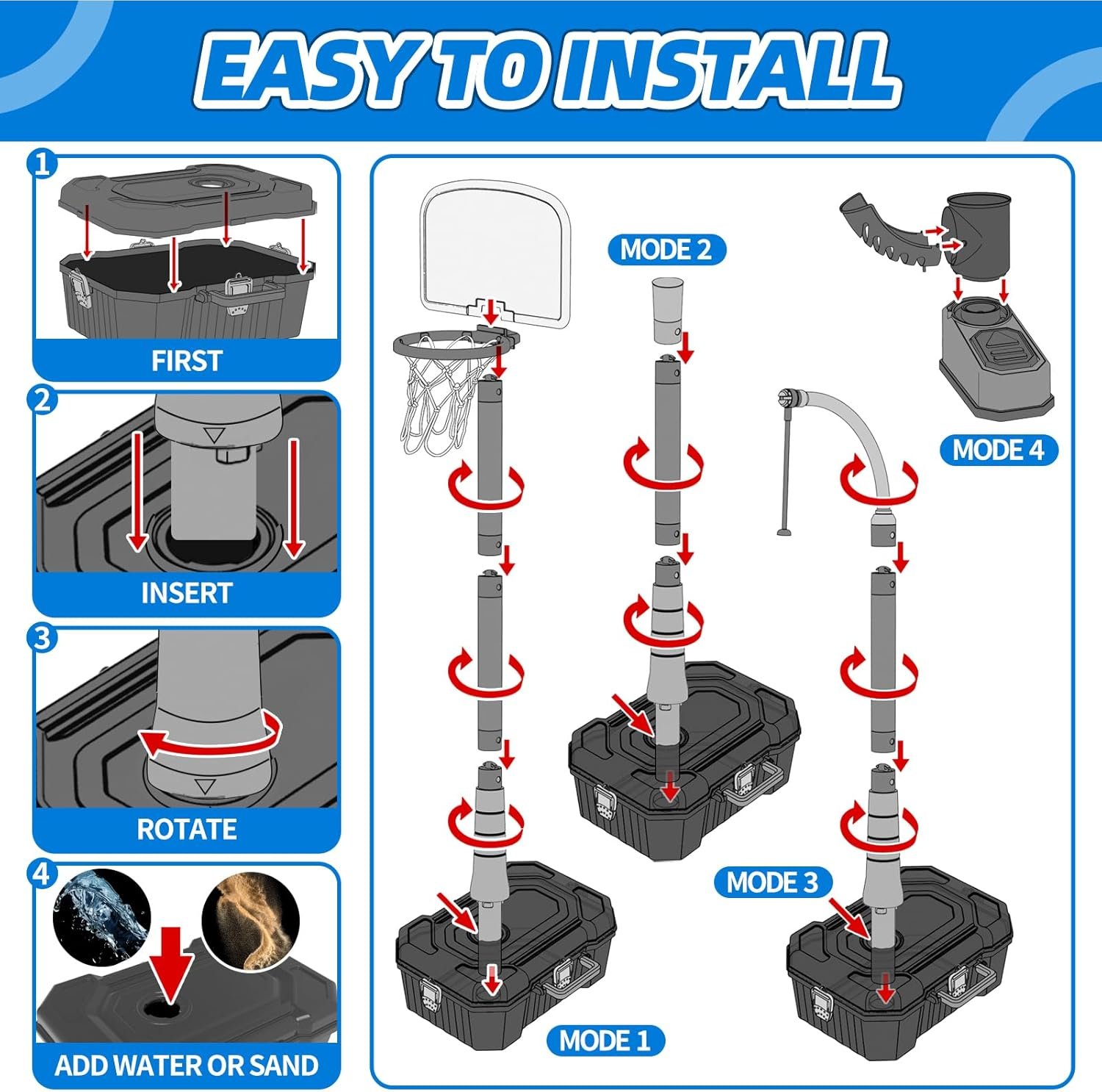 EASY TO INSTALL

1
FIRST

2
INSERT

3
ROTATE

4
ADD WATER OR SAND

MODE 2

MODE 4

MODE 3

MODE 1