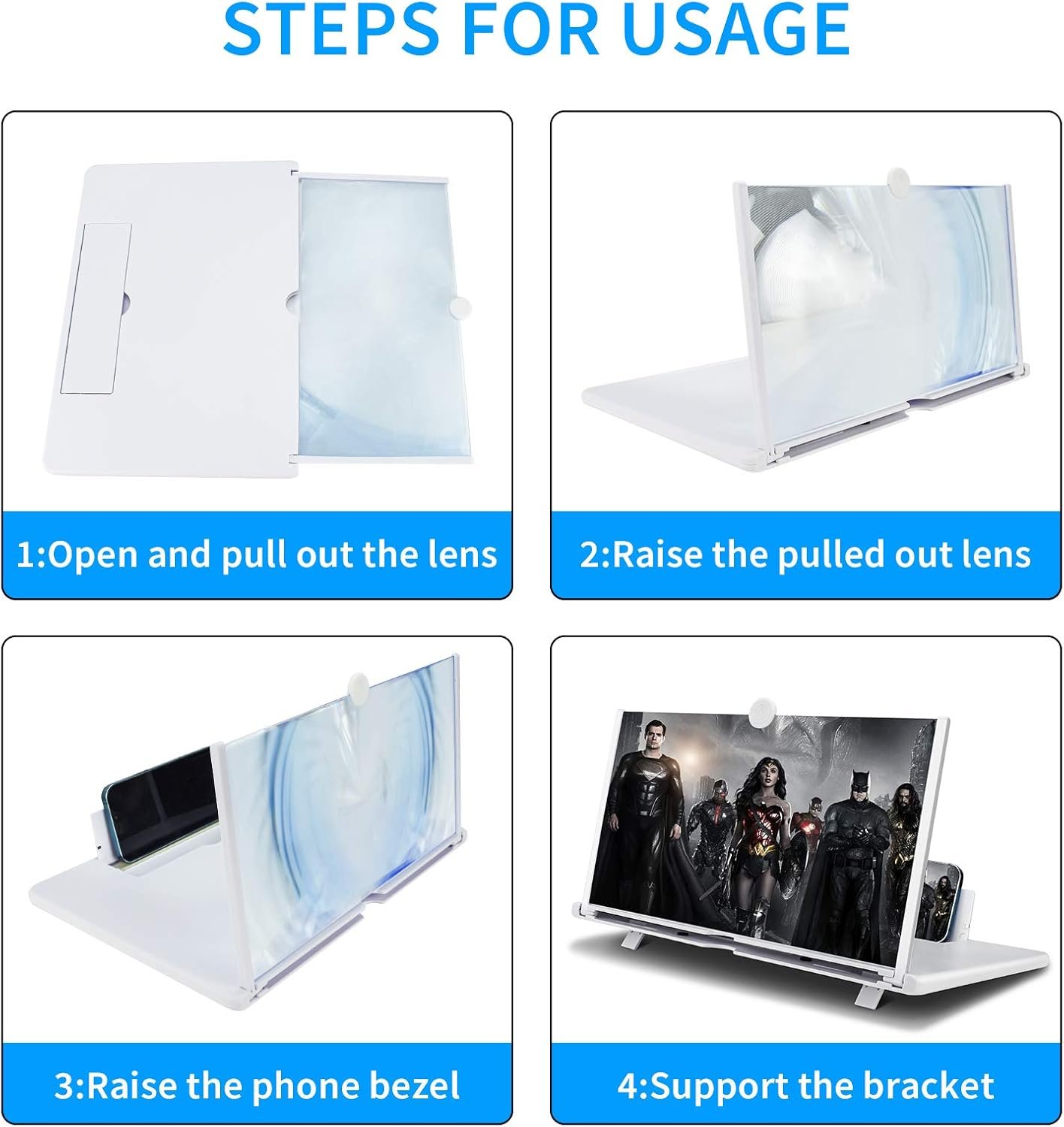 STEPS FOR USAGE

1:Open and pull out the lens

2:Raise the pulled out lens

3:Raise the phone bezel

4:Support the bracket