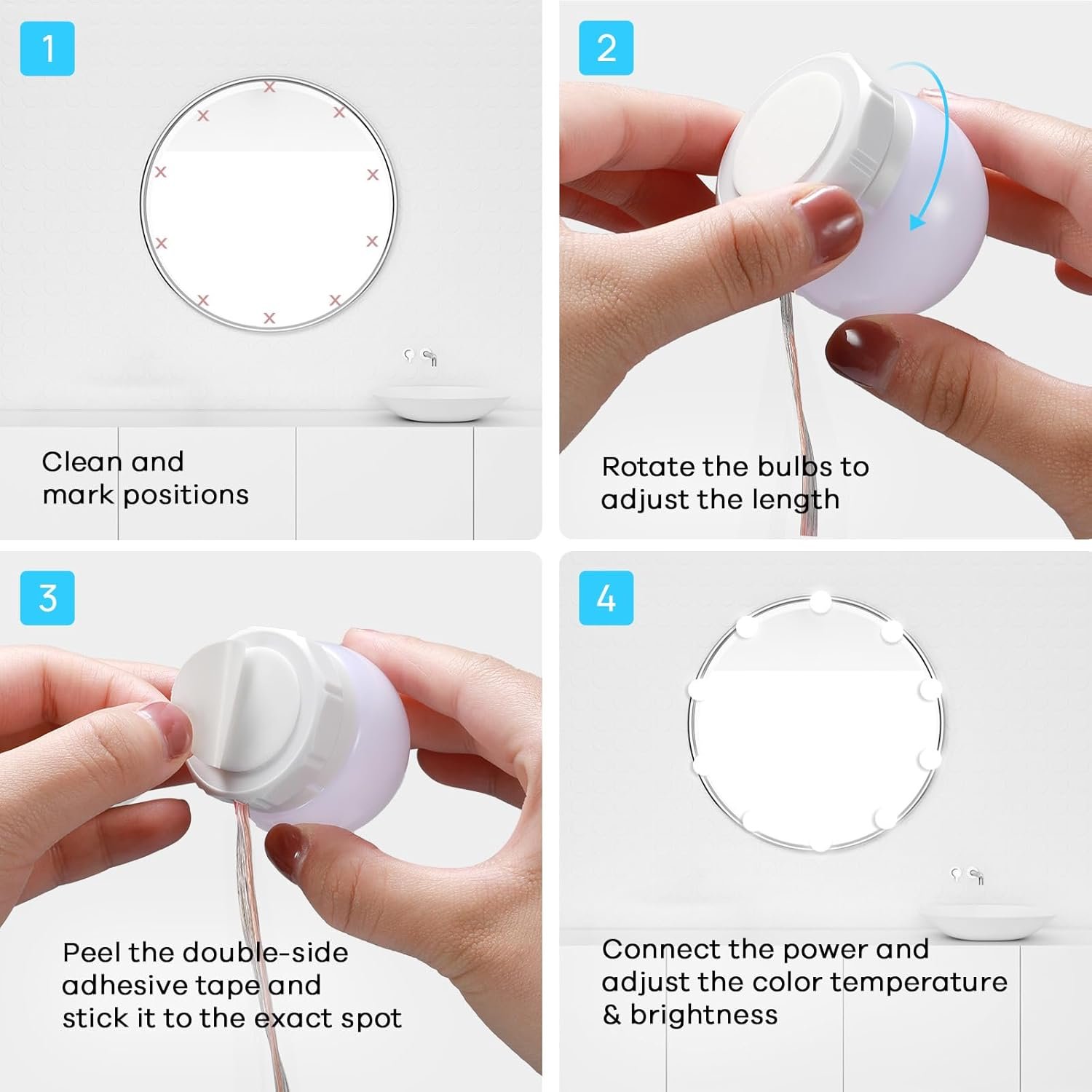 1

Clean and mark positions

2

Rotate the bulbs to adjust the length

3

Peel the double-side adhesive tape and stick it to the exact spot

4

Connect the power and adjust the color temperature & brightness