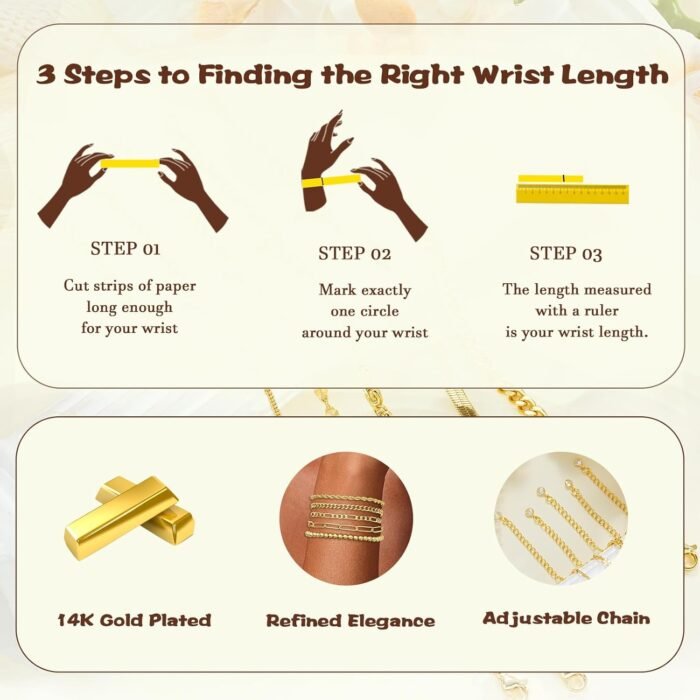 3 Steps to Finding the Right Wrist Length

STEP 01

Cut strips of paper long enough for your wrist

STEP 02

Mark exactly one circle around your wrist

STEP 03

The length measured with a ruler is your wrist length.

14K Gold Plated

Refined Elegance

Adjustable Chain