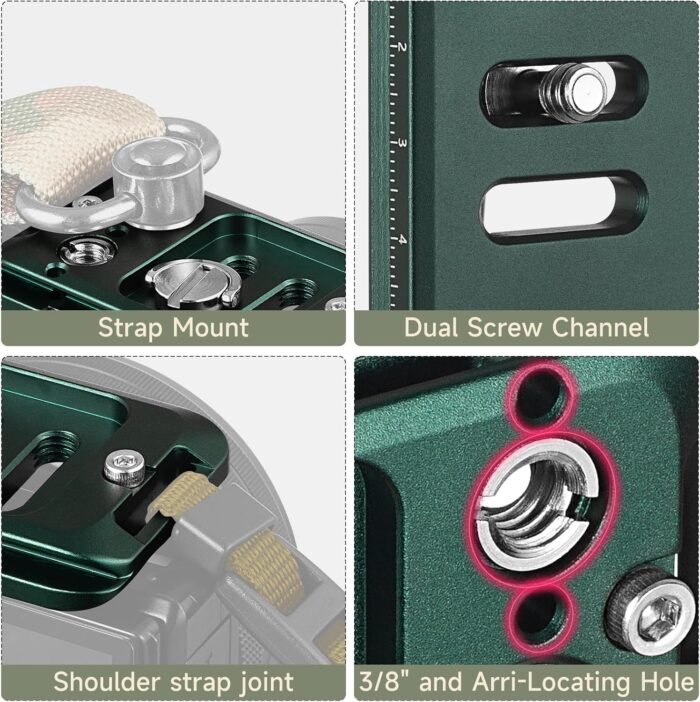 Strap Mount

2
3
4

Dual Screw Channel

Shoulder strap joint

3/8" and Arri-Locating Hole