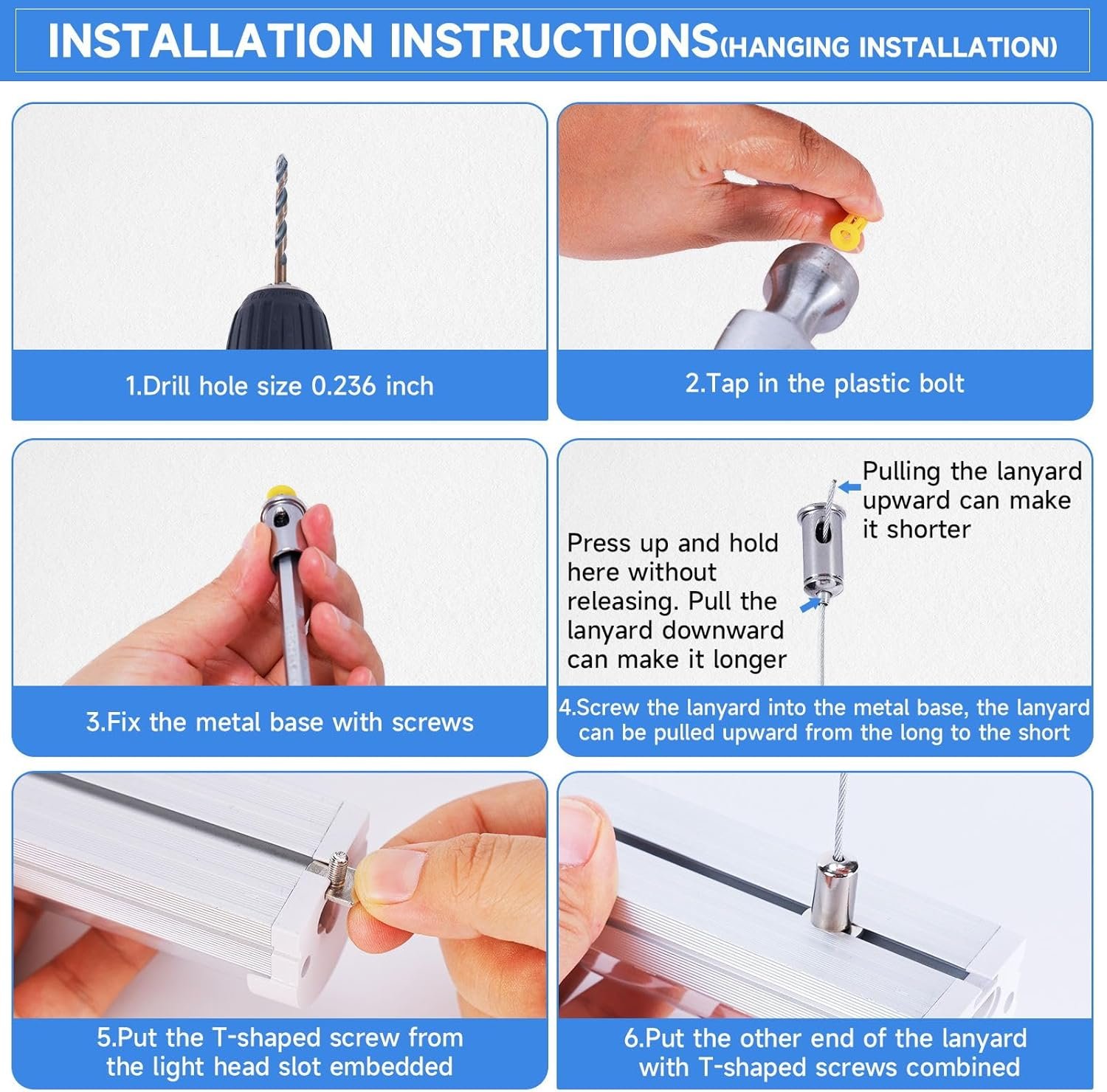 INSTALLATION INSTRUCTIONS(HANGING INSTALLATION)

1.Drill hole size 0.236 inch

2.Tap in the plastic bolt

3.Fix the metal base with screws

Pulling the lanyard upward can make it shorter

Press up and hold here without releasing. Pull the lanyard downward can make it longer

4.Screw the lanyard into the metal base, the lanyard can be pulled upward from the long to the short

5.Put the T-shaped screw from the light head slot embedded

6.Put the other end of the lanyard with T-shaped screws combined