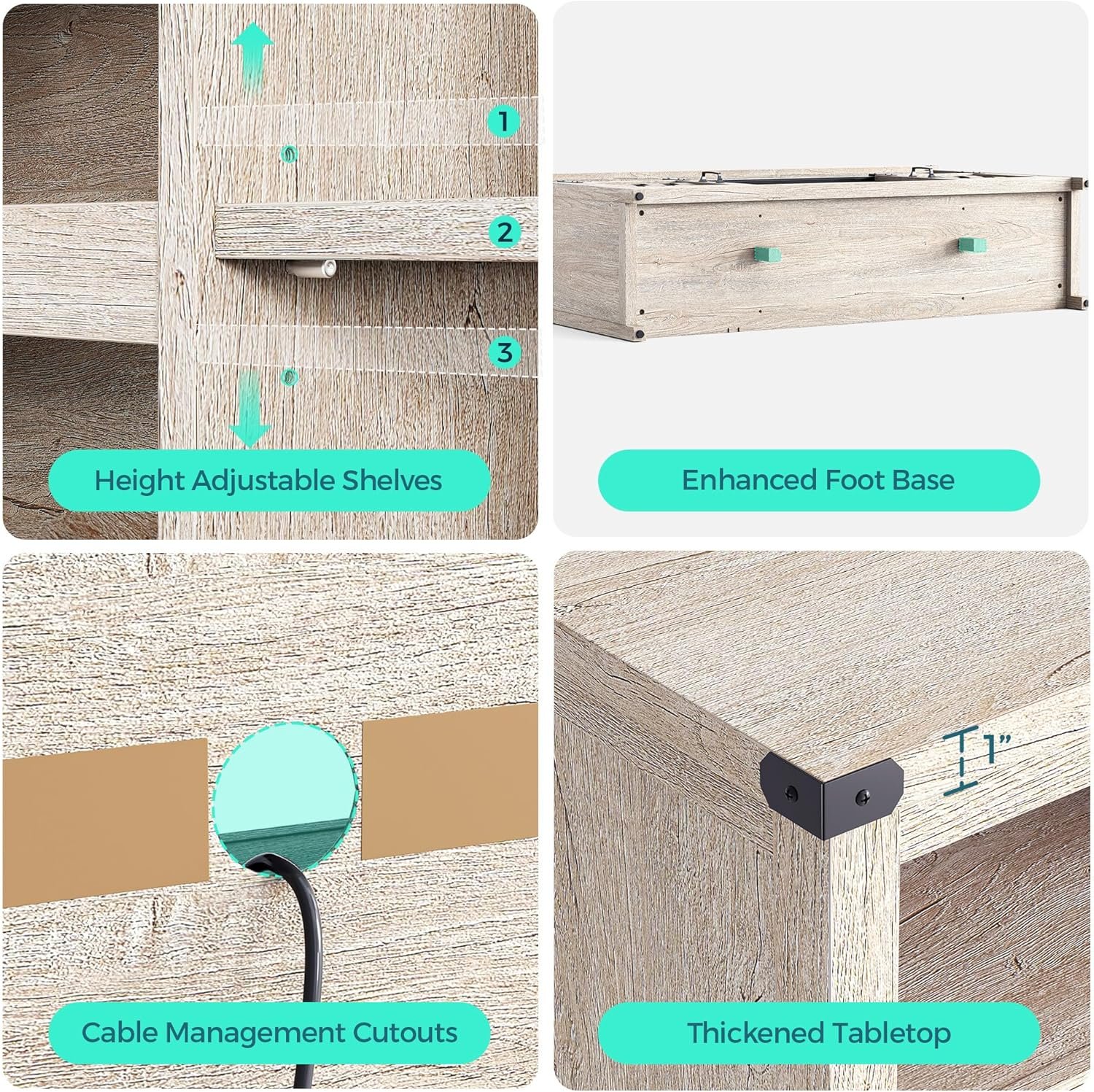 1

2

3

Height Adjustable Shelves

Enhanced Foot Base

Cable Management Cutouts

1"

Thickened Tabletop