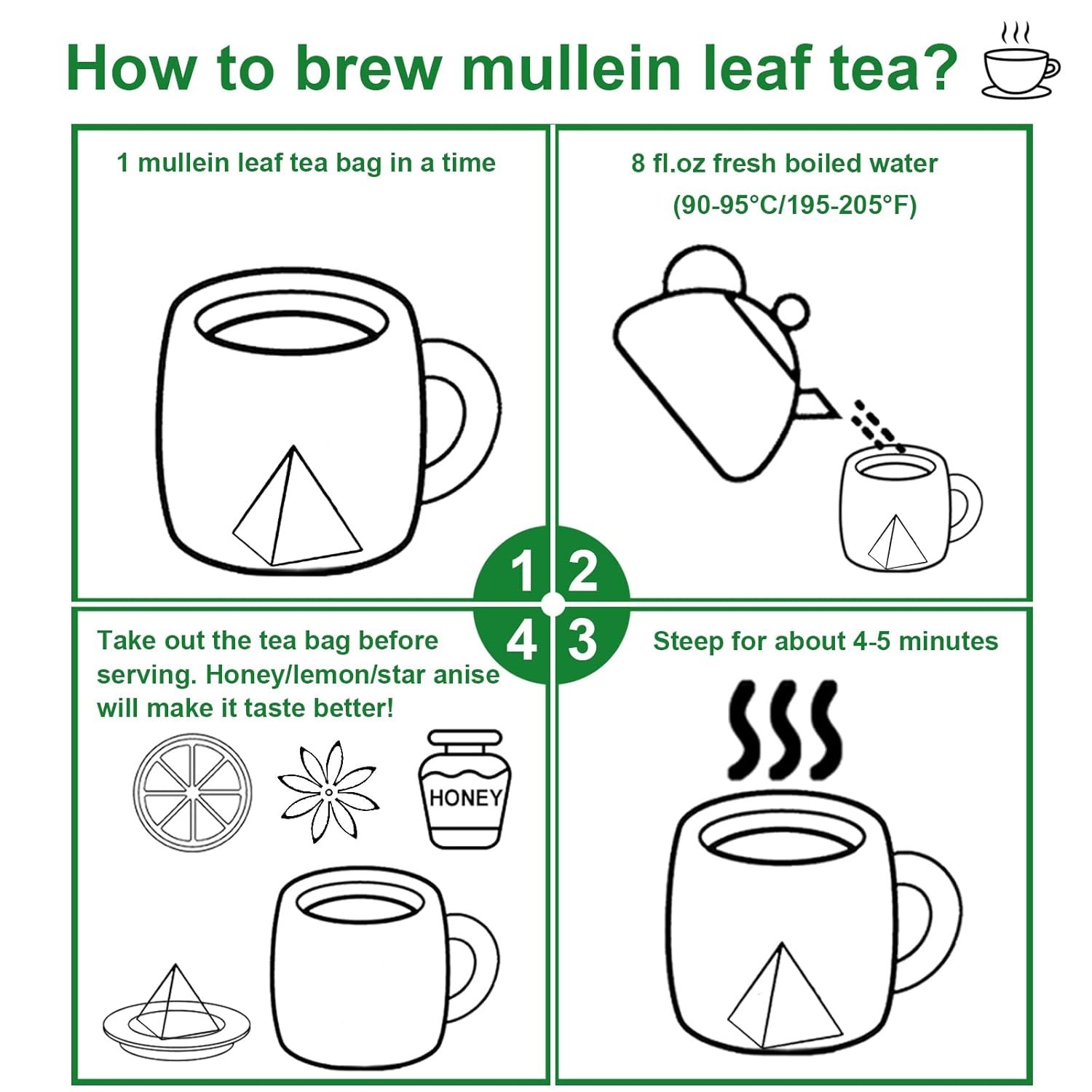 How to brew mullein leaf tea?

1 mullein leaf tea bag in a time

8 fl.oz fresh boiled water (90-95°C/195-205°F)

1 2

4 3

Take out the tea bag before serving. Honey/lemon/star anise will make it taste better!

HONEY

Steep for about 4-5 minutes